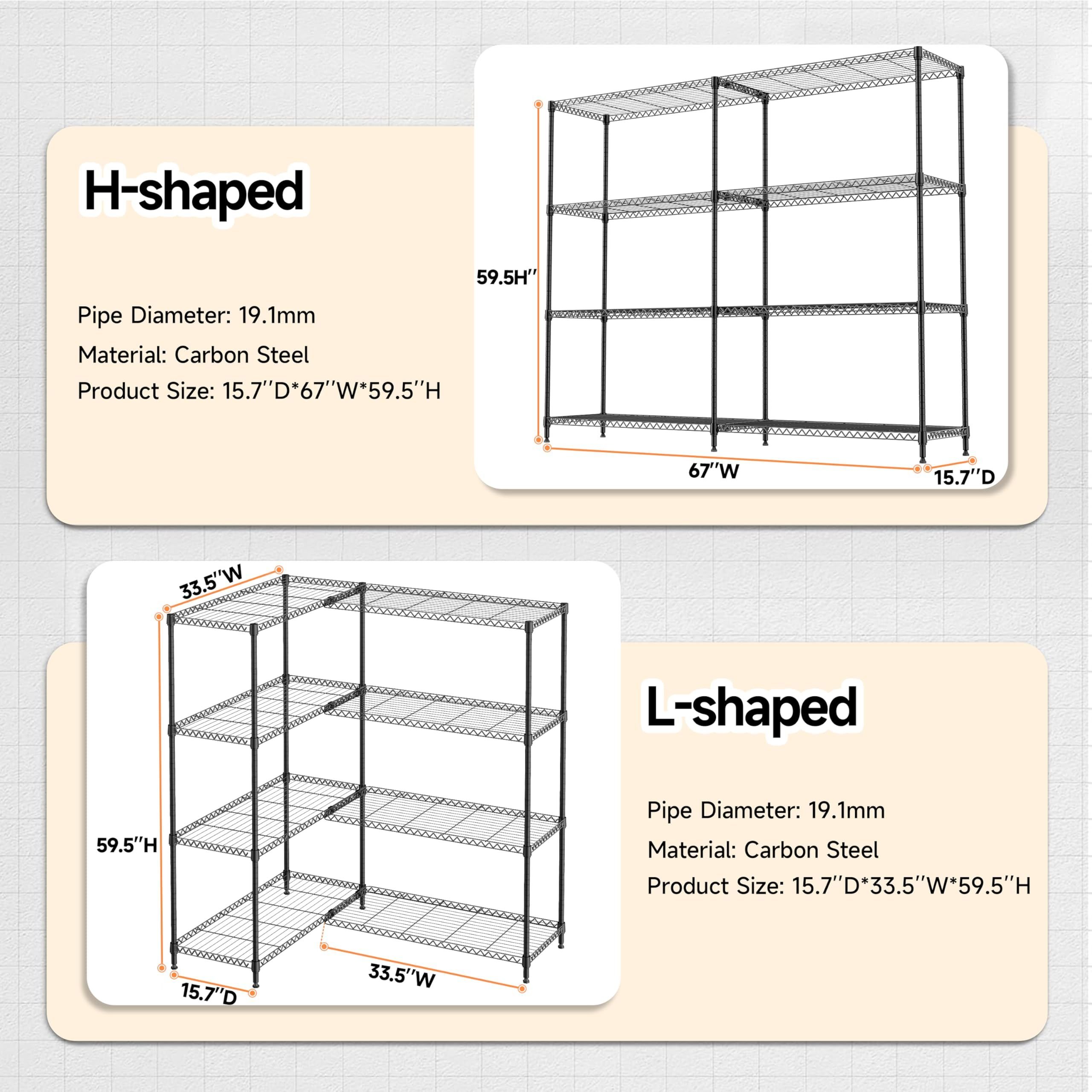 H-shaped

Pipe Diameter: 19.1mm

Material: Carbon Steel

Product Size: 15.7''D*67''W*59.5''H

59.5H''

67''W

15.7''D

33.5''W

59.5''H

15.7''D

33.5''W

L-shaped

Pipe Diameter: 19.1mm

Material: Carbon Steel

Product Size: 15.7''D*33.5''W*59.5''H